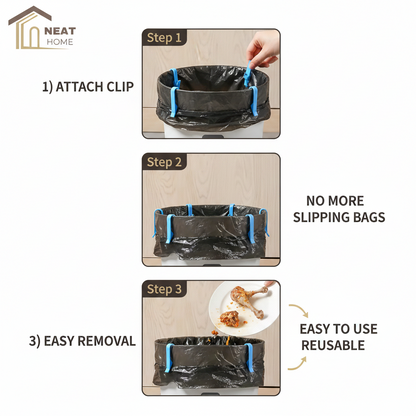 NEAT
HOME

Step 1

1) ATTACH CLIP

Step 2

NO MORE
SLIPPING BAGS

Step 3

3) EASY REMOVAL

EASY TO USE
REUSABLE